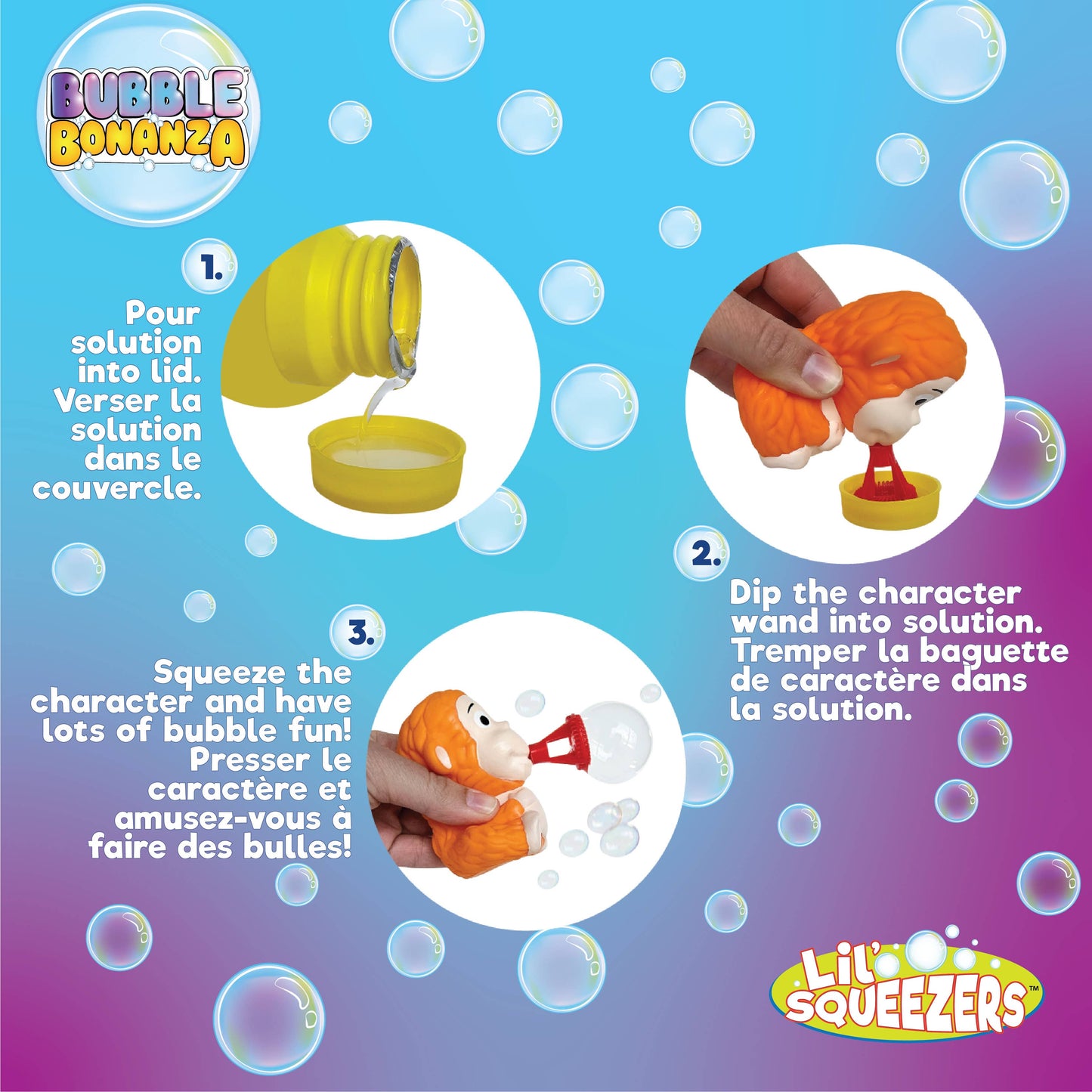 BUBBLE BONANZA™

1.

Pour solution into lid. Verser la solution dans le couvercle.

2.

Dip the character wand into solution. Tremper la baguette de caractère dans la solution.

3.

Squeeze the character and have lots of bubble fun! Presser le caractère et amusez-vous à faire des bulles!

Lil' SQUEEZERS™